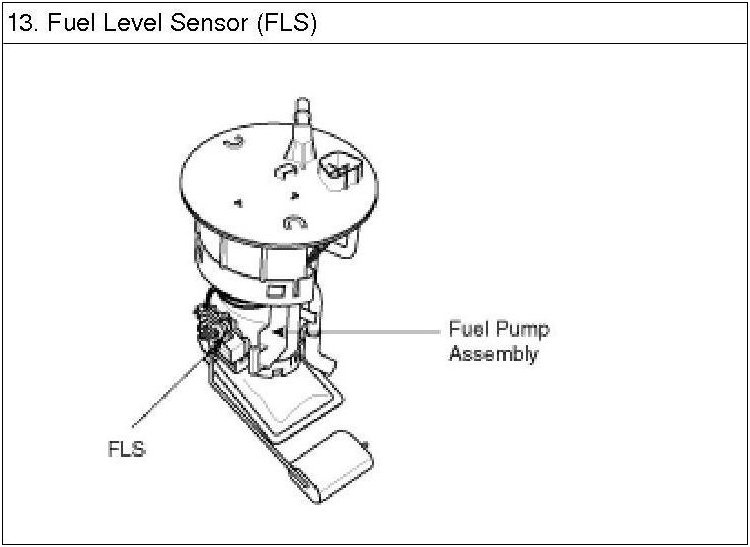 13. Fuel Level Sensor (FLS)

Fuel Pump Assembly

FLS