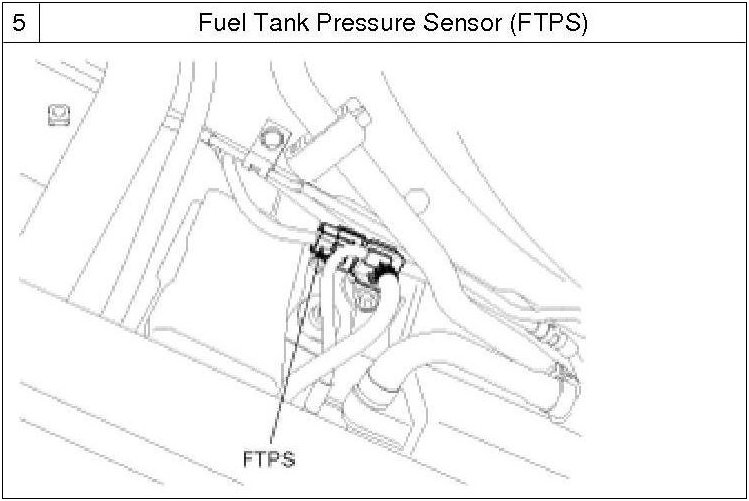 | 5 | Fuel Tank Pressure Sensor (FTPS) |
|---|---|

FTPS