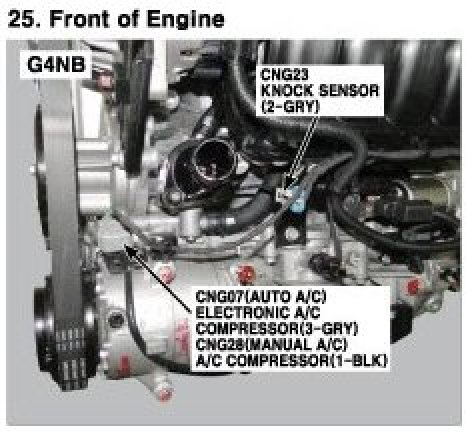 25. Front of Engine

G4NB

CNG23
KNOCK SENSOR
(2-GRY)

CNG07(AUTO A/C)
ELECTRONIC A/C
COMPRESSOR(3-GRY)
CNG28(MANUAL A/C)
A/C COMPRESSOR(1-BLK)