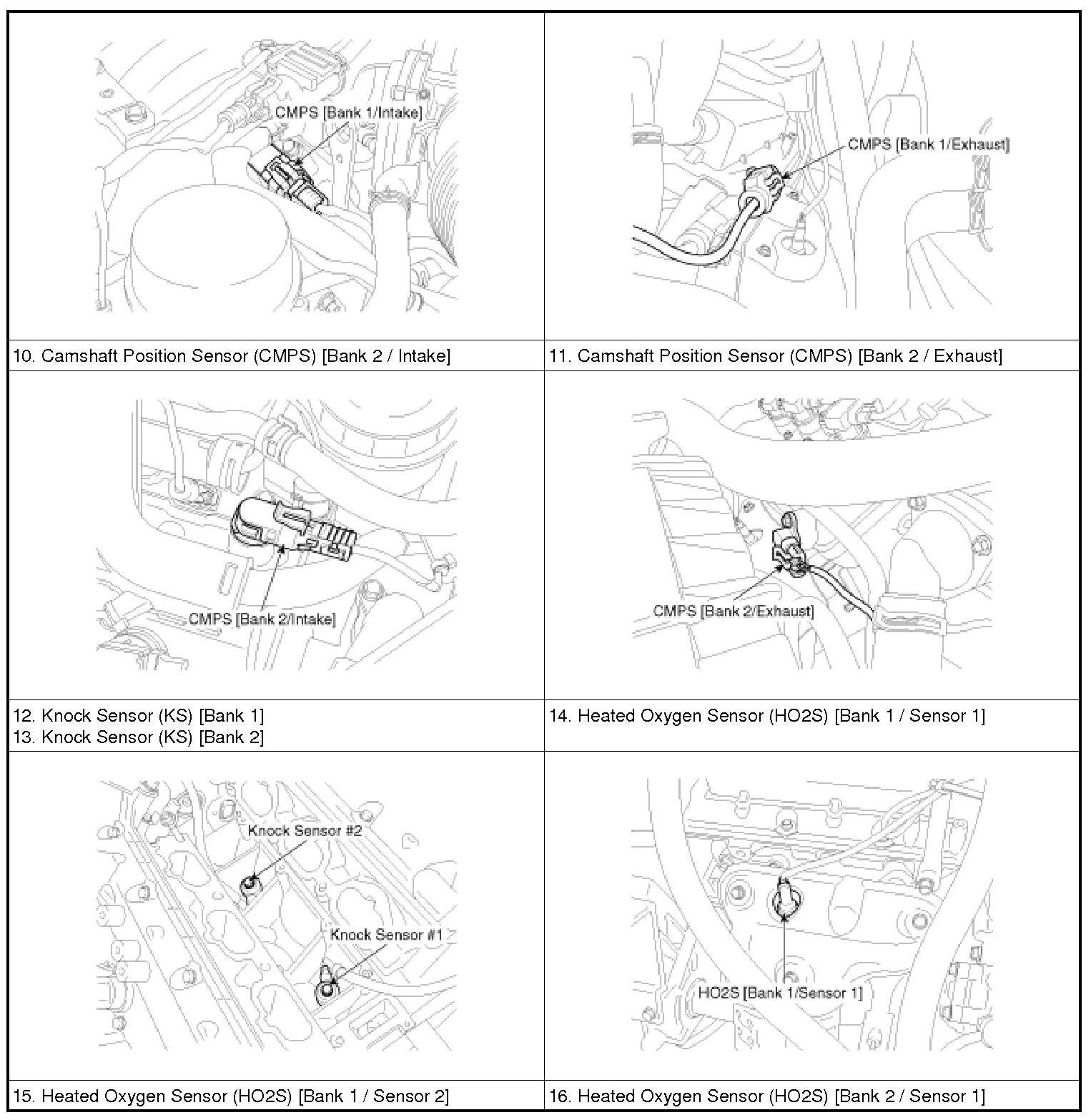 | CMPS [Bank 1/Intake] | CMPS [Bank 1/Exhaust] |
|---|---|
| 10. Camshaft Position Sensor (CMPS) [Bank 2 / Intake] | 11. Camshaft Position Sensor (CMPS) [Bank 2 / Exhaust] |
| CMPS [Bank 2/Intake] | CMPS [Bank 2/Exhaust] |
| 12. Knock Sensor (KS) [Bank 1] 13. Knock Sensor (KS) [Bank 2] | 14. Heated Oxygen Sensor (HO2S) [Bank 1 / Sensor 1] |
| Knock Sensor #2 Knock Sensor #1 | HO2S [Bank 1/Sensor 1] |
| 15. Heated Oxygen Sensor (HO2S) [Bank 1 / Sensor 2] | 16. Heated Oxygen Sensor (HO2S) [Bank 2 / Sensor 1] |