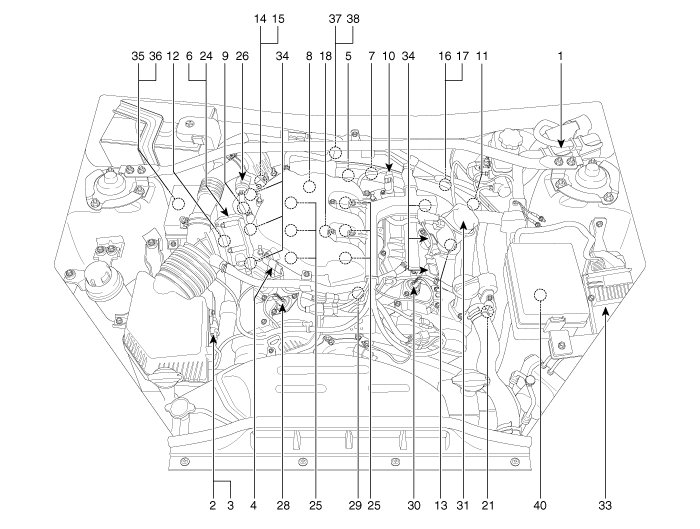 14 15
37 38
35 36 12 6 24 9 26 34 8 18 5 7 10 34 16 17 11 1

2 3 4 28 25 29 25 30 13 31 21 40 33