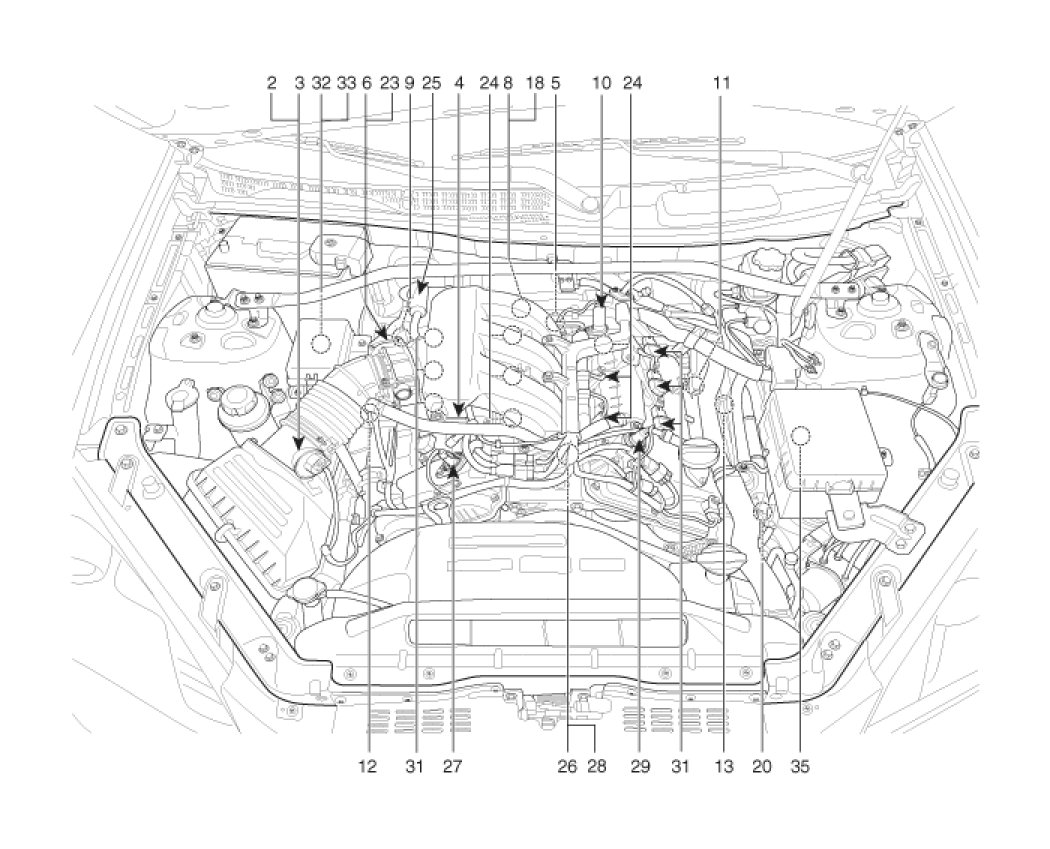 2 3 32 33 6 23 9 25 4 24 8 18 5 10 24 11

12 31 27 26 28 29 31 13 20 35