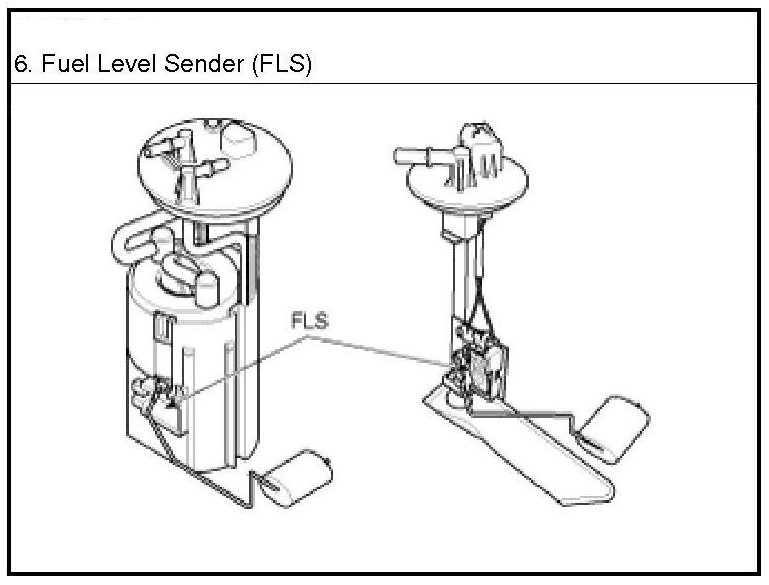 6. Fuel Level Sender (FLS)

FLS