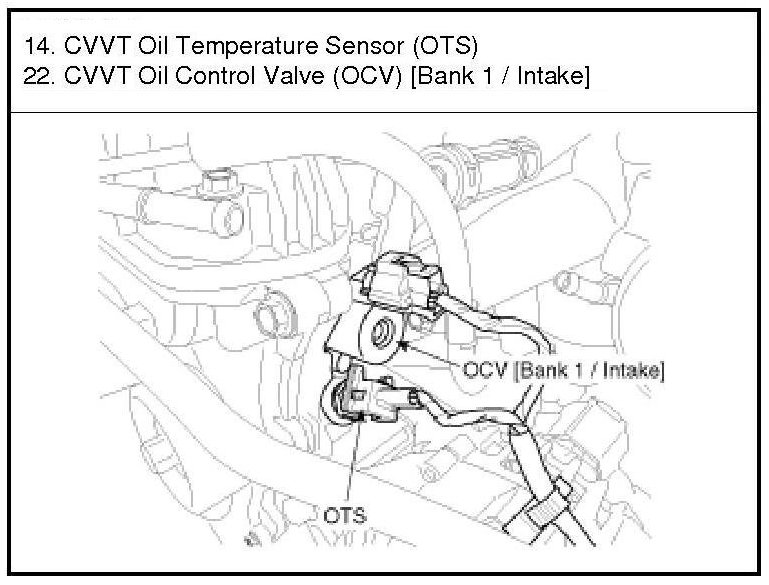 14. CVVT Oil Temperature Sensor (OTS)
22. CVVT Oil Control Valve (OCV) [Bank 1 / Intake]

OCV [Bank 1 / Intake]

OTS