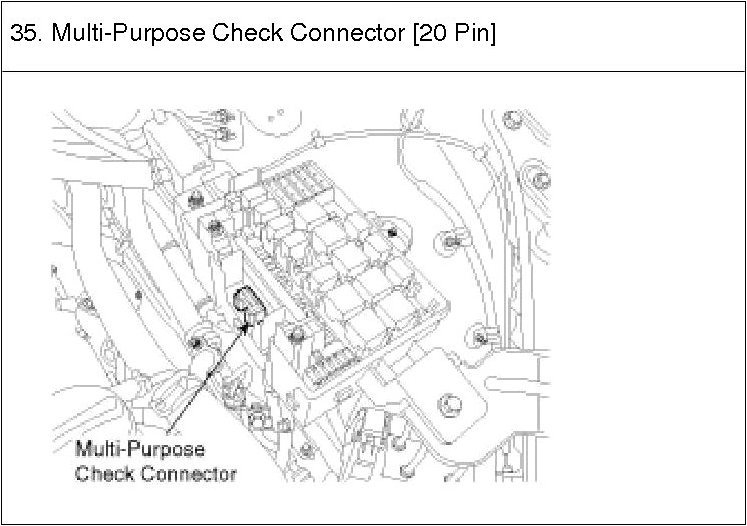 35. Multi-Purpose Check Connector [20 Pin]

Multi-Purpose
Check Connector