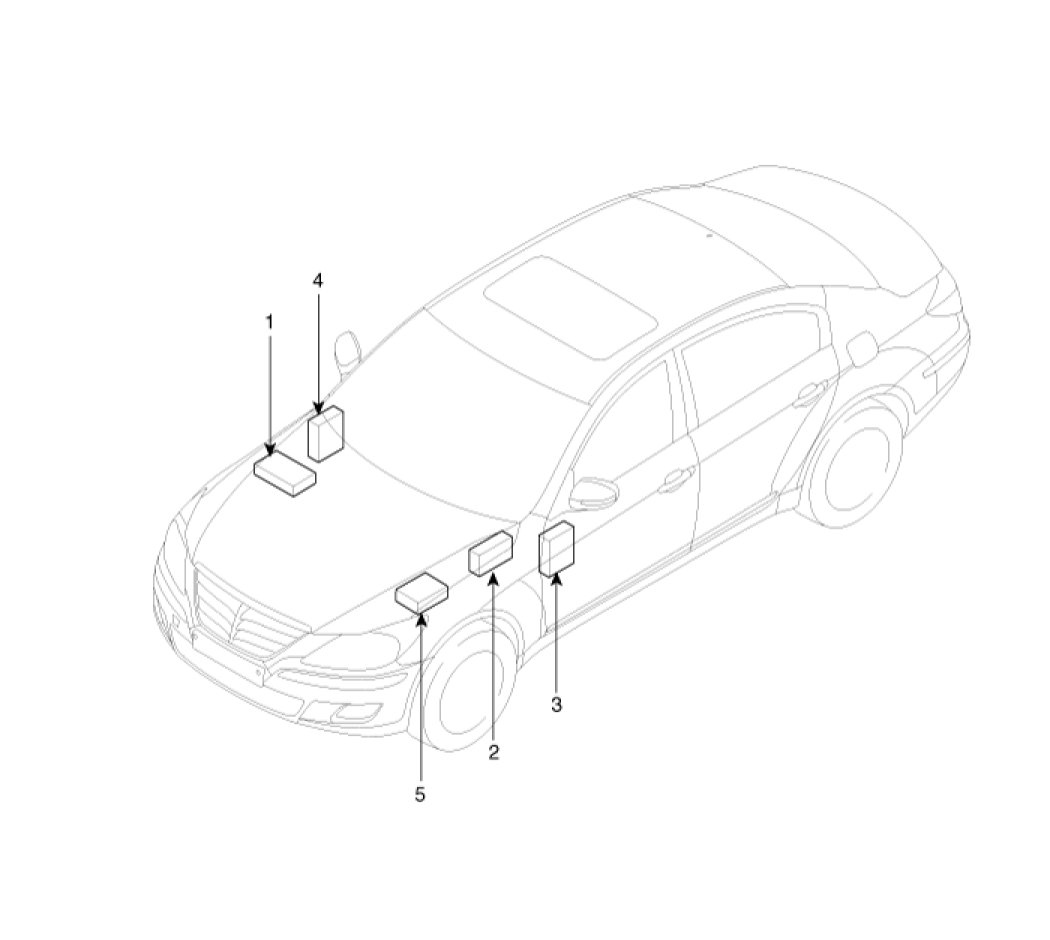 4
1
3
2
5