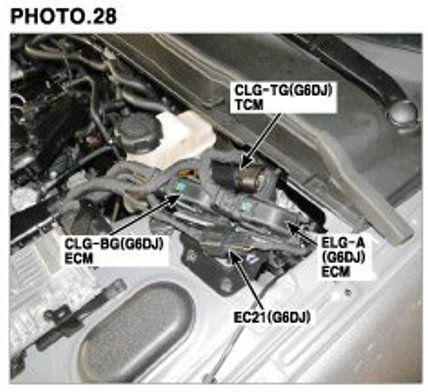 PHOTO.28

CLG-TG(G6DJ)
TCM

CLG-BG(G6DJ)
ECM

ELG-A
(G6DJ)
ECM

EC21(G6DJ)