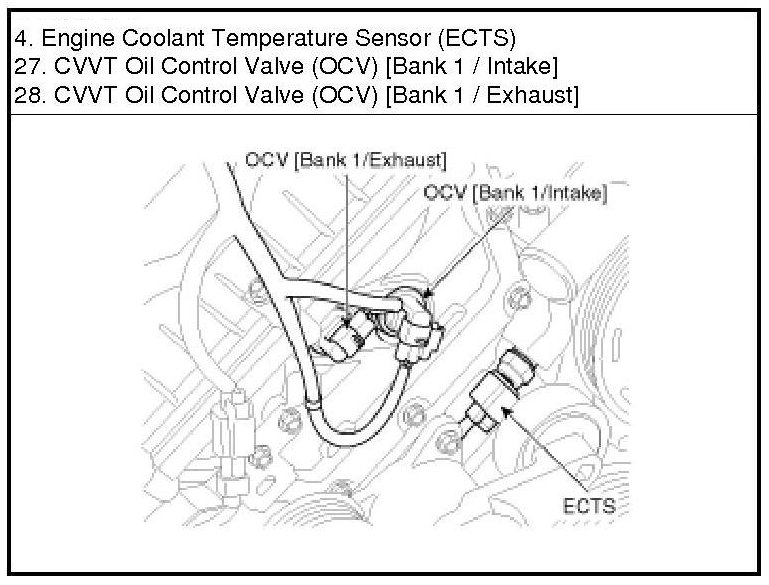 4. Engine Coolant Temperature Sensor (ECTS)
27. CVVT Oil Control Valve (OCV) [Bank 1 / Intake]
28. CVVT Oil Control Valve (OCV) [Bank 1 / Exhaust]

OCV [Bank 1/Exhaust]
OCV [Bank 1/Intake]
ECTS