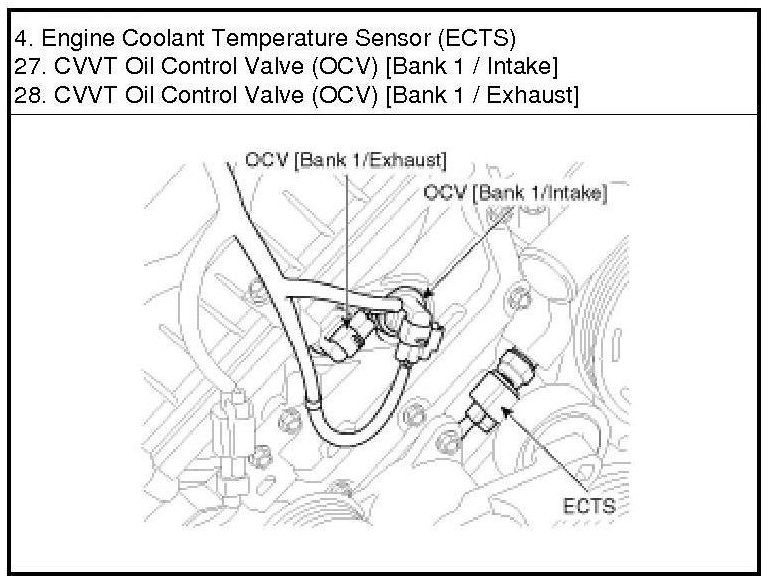 4. Engine Coolant Temperature Sensor (ECTS)
27. CVVT Oil Control Valve (OCV) [Bank 1 / Intake]
28. CVVT Oil Control Valve (OCV) [Bank 1 / Exhaust]

OCV [Bank 1/Exhaust]

OCV [Bank 1/Intake]

ECTS