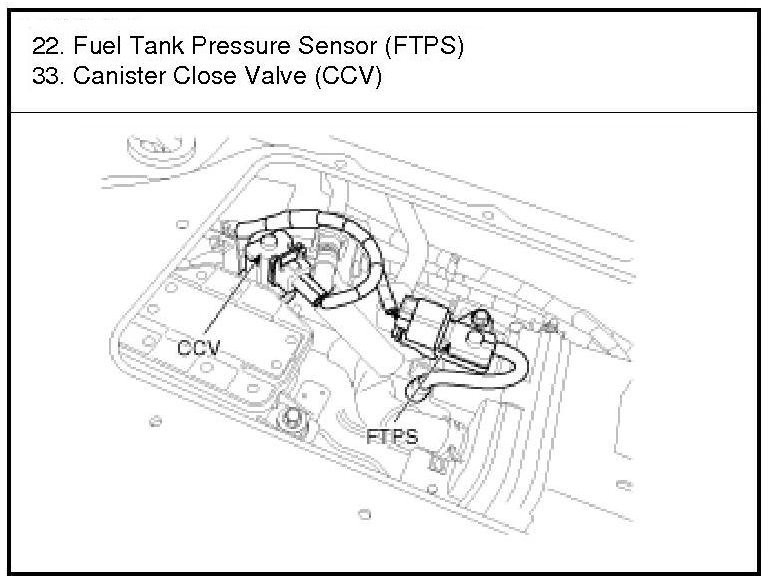 22. Fuel Tank Pressure Sensor (FTPS)
33. Canister Close Valve (CCV)

CCV

FTPS