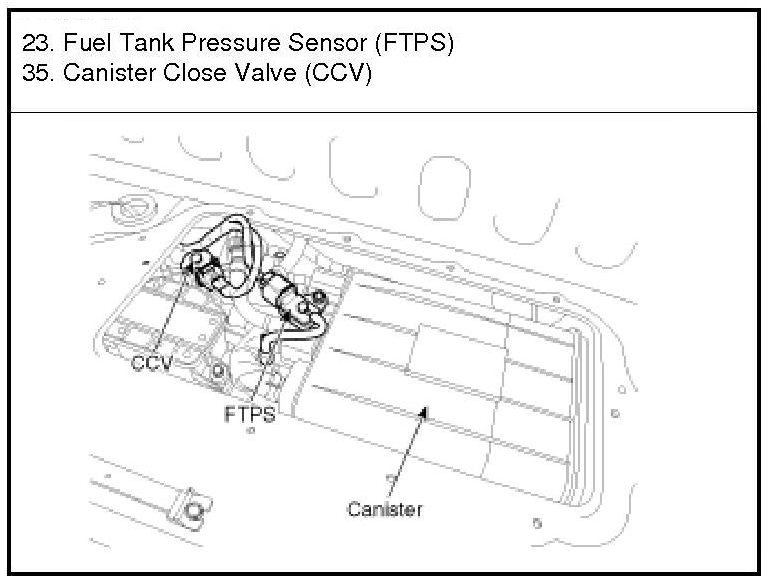 23. Fuel Tank Pressure Sensor (FTPS)
35. Canister Close Valve (CCV)

CCV
FTPS
Canister