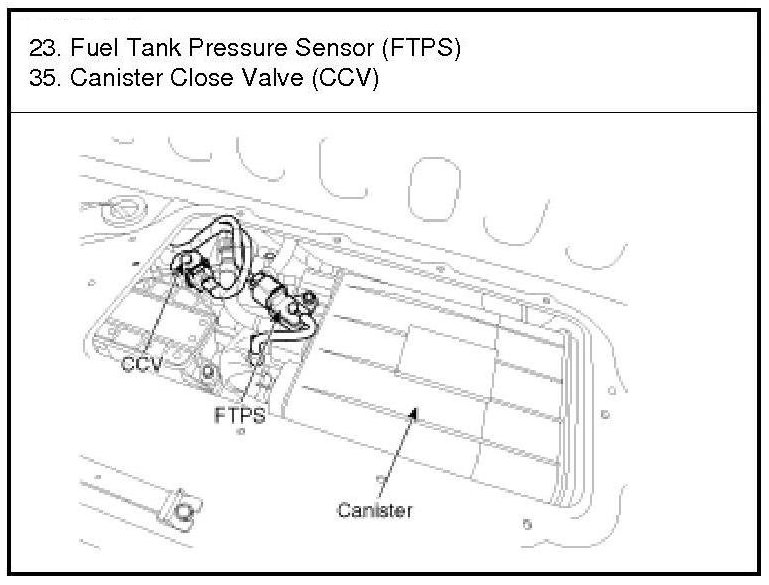 23. Fuel Tank Pressure Sensor (FTPS)
35. Canister Close Valve (CCV)

CCV
FTPS
Canister