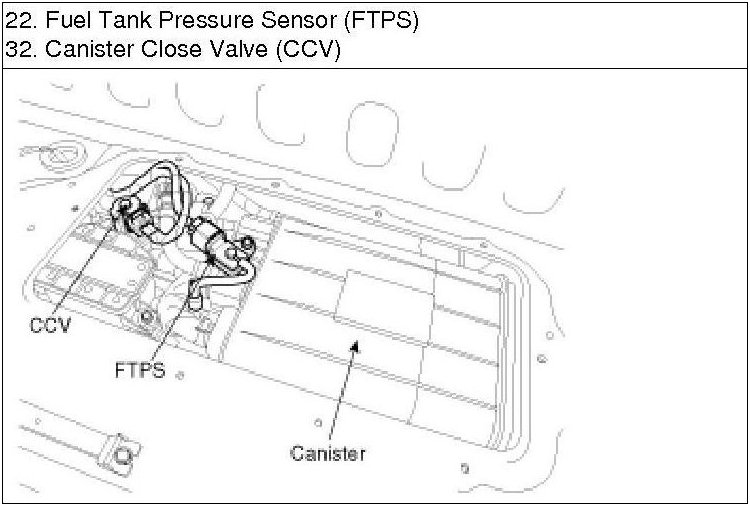 22. Fuel Tank Pressure Sensor (FTPS)
32. Canister Close Valve (CCV)

CCV

FTPS

Canister