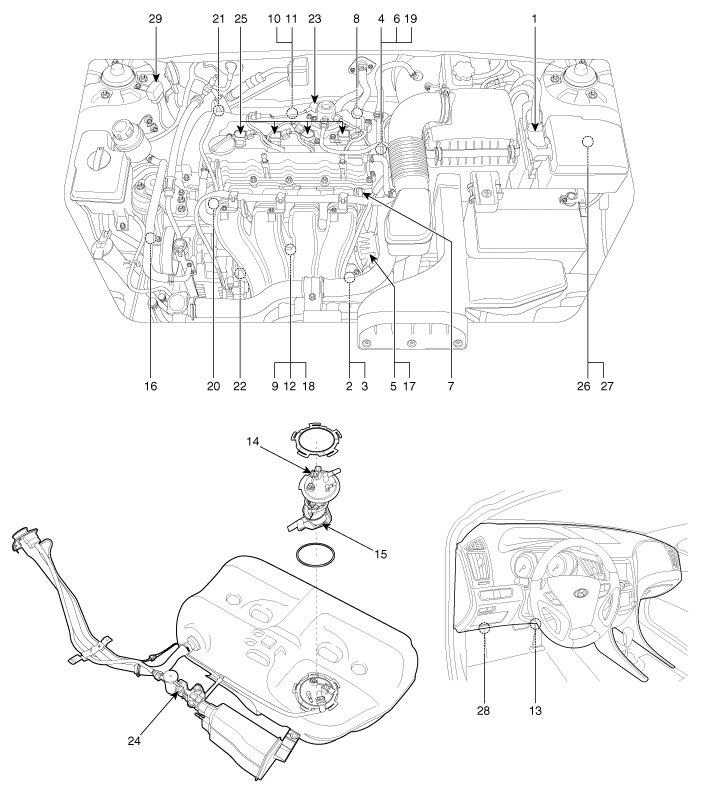 29
21
25
10 11
23
8
4 6 19
1
16
20
22
9 12 18
2 3
5 17
7
26 27
14
15
24
28
13