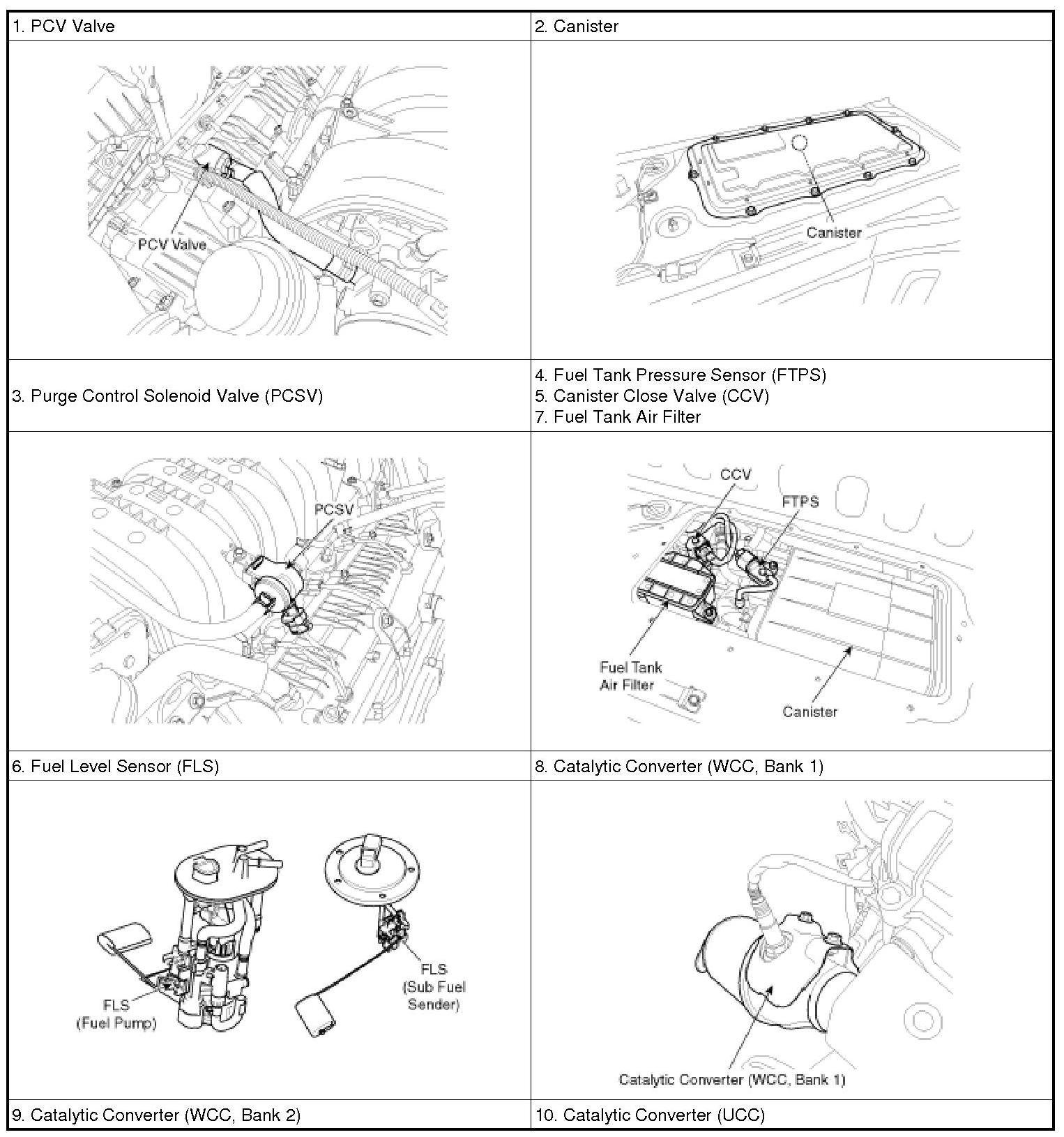 | 1. PCV Valve | 2. Canister |
|---|---|
| PCV Valve | Canister |
| 3. Purge Control Solenoid Valve (PCSV) | 4. Fuel Tank Pressure Sensor (FTPS) 5. Canister Close Valve (CCV) 7. Fuel Tank Air Filter |
| PCSV | CCV FTPS Fuel Tank Air Filter Canister |
| 6. Fuel Level Sensor (FLS) | 8. Catalytic Converter (WCC, Bank 1) |
| FLS (Fuel Pump) FLS (Sub Fuel Sender) | Catalytic Converter (WCC, Bank 1) |
| 9. Catalytic Converter (WCC, Bank 2) | 10. Catalytic Converter (UCC) |