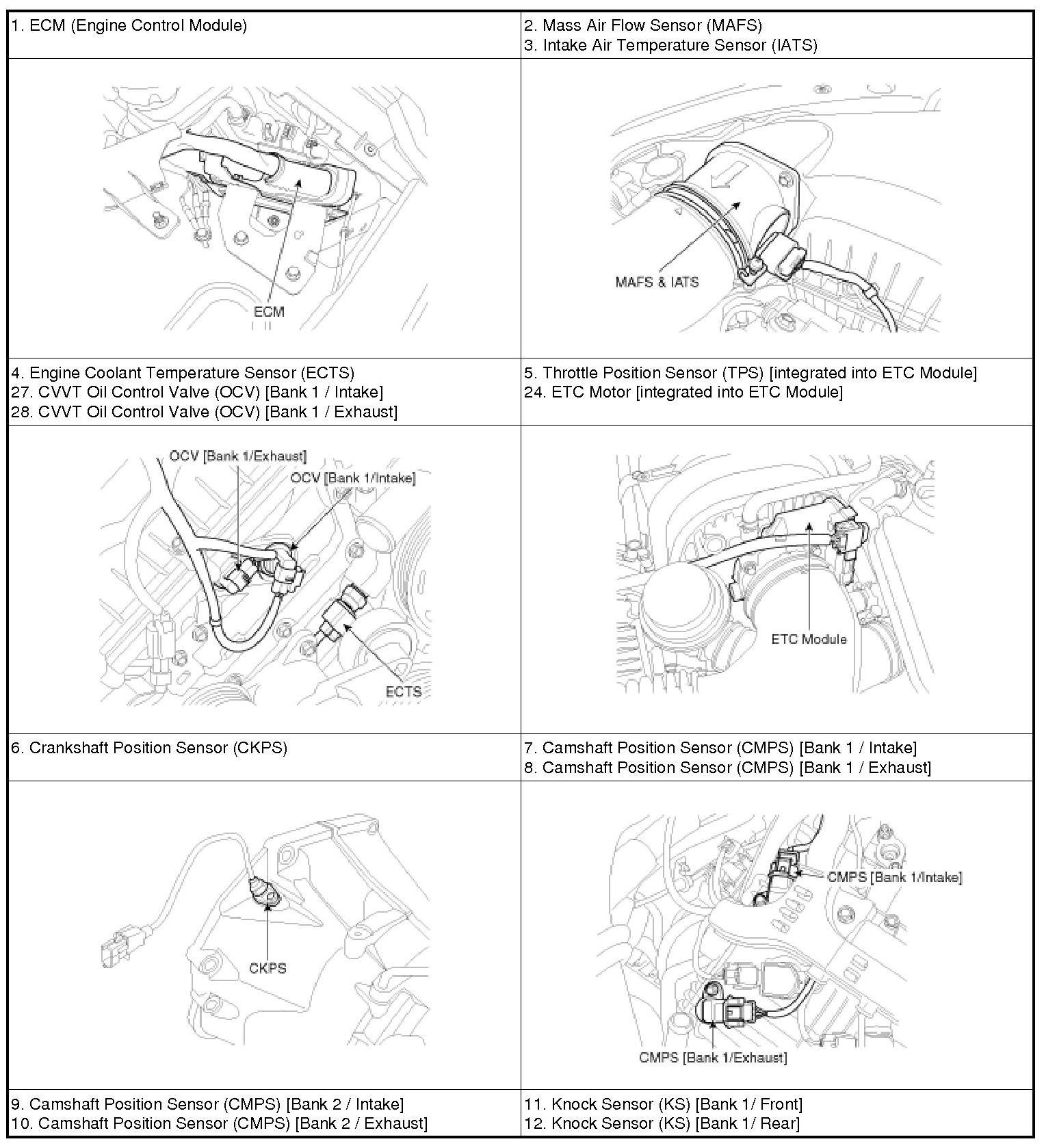 | 1. ECM (Engine Control Module) | 2. Mass Air Flow Sensor (MAFS) 3. Intake Air Temperature Sensor (IATS) |
|---|---|
| ECM | MAFS & IATS |
| 4. Engine Coolant Temperature Sensor (ECTS) 27. CVVT Oil Control Valve (OCV) [Bank 1 / Intake] 28. CVVT Oil Control Valve (OCV) [Bank 1 / Exhaust] | 5. Throttle Position Sensor (TPS) [integrated into ETC Module] 24. ETC Motor [integrated into ETC Module] |
| OCV [Bank 1/Exhaust] OCV [Bank 1/Intake] ECTS | ETC Module |
| 6. Crankshaft Position Sensor (CKPS) | 7. Camshaft Position Sensor (CMPS) [Bank 1 / Intake] 8. Camshaft Position Sensor (CMPS) [Bank 1 / Exhaust] |
| CKPS | CMPS [Bank 1/Intake] CMPS [Bank 1/Exhaust] |
| 9. Camshaft Position Sensor (CMPS) [Bank 2 / Intake] 10. Camshaft Position Sensor (CMPS) [Bank 2 / Exhaust] | 11. Knock Sensor (KS) [Bank 1/ Front] 12. Knock Sensor (KS) [Bank 1/ Rear] |