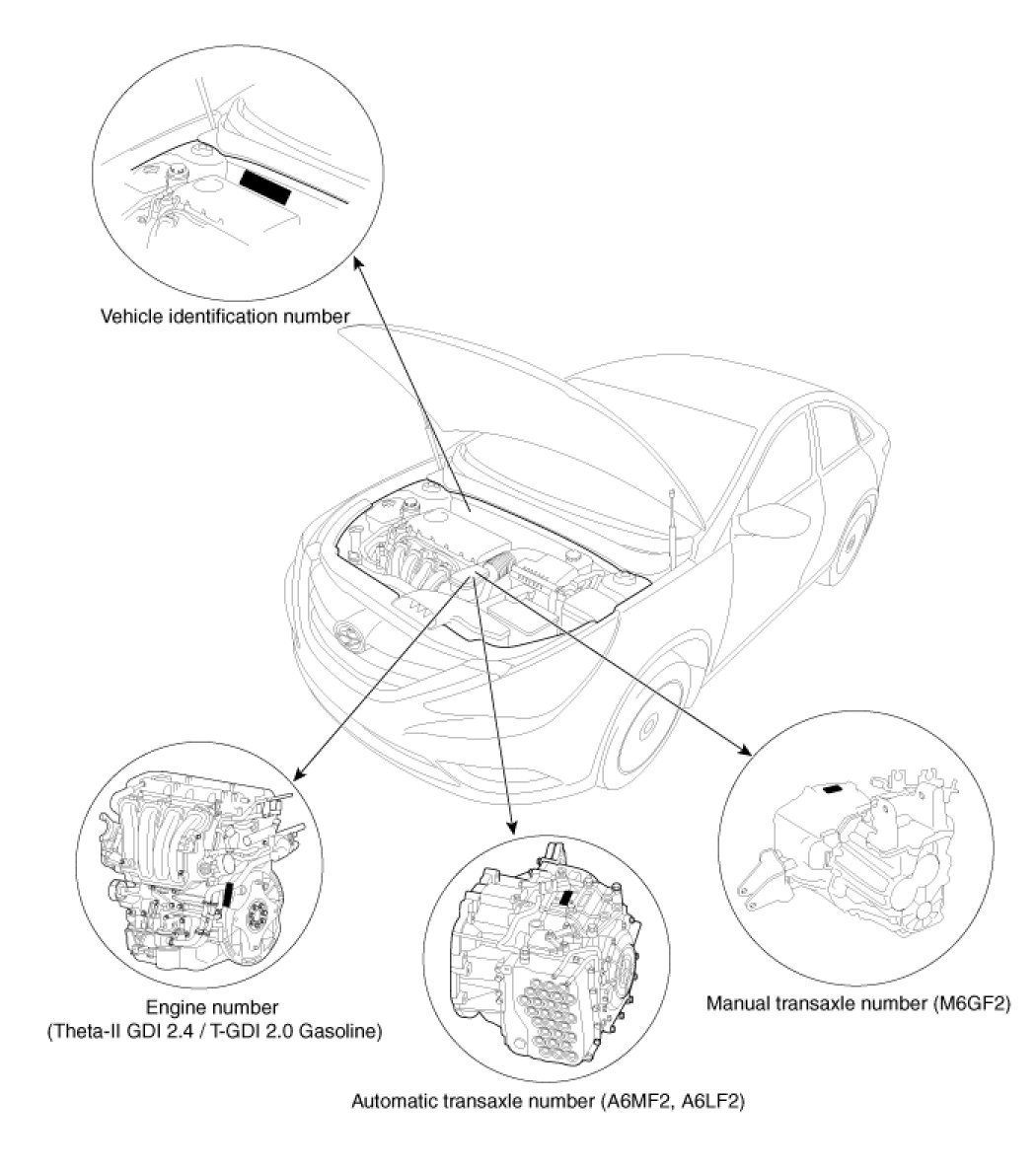 Vehicle identification number

Engine number
(Theta-II GDI 2.4 / T-GDI 2.0 Gasoline)

Automatic transaxle number (A6MF2, A6LF2)

Manual transaxle number (M6GF2)