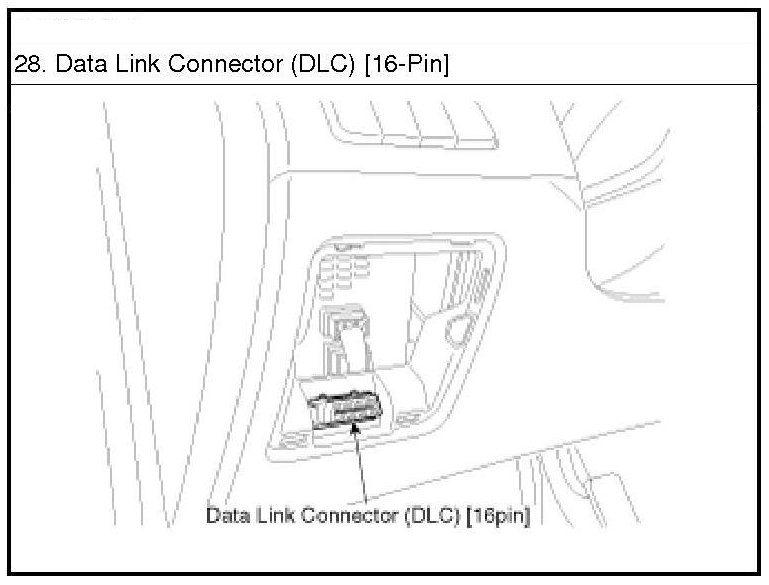 28. Data Link Connector (DLC) [16-Pin]

Data Link Connector (DLC) [16pin]