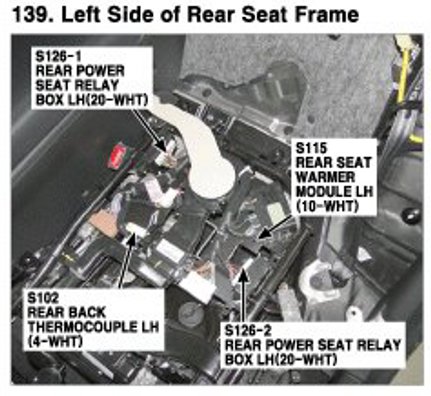 139. Left Side of Rear Seat Frame

S126-1
REAR POWER
SEAT RELAY
BOX LH(20-WHT)

S115
REAR SEAT
WARMER
MODULE LH
(10-WHT)

S102
REAR BACK
THERMOCOUPLE LH
(4-WHT)

S126-2
REAR POWER SEAT RELAY
BOX LH(20-WHT)