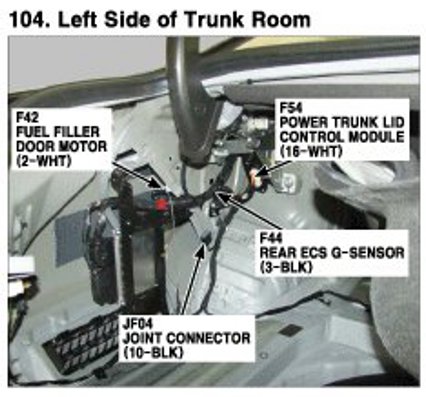 104. Left Side of Trunk Room

F42
FUEL FILLER
DOOR MOTOR
(2-WHT)

F54
POWER TRUNK LID
CONTROL MODULE
(16-WHT)

F44
REAR ECS G-SENSOR
(3-BLK)

JF04
JOINT CONNECTOR
(10-BLK)