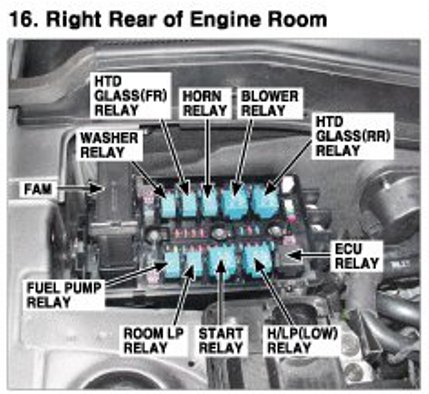 16. Right Rear of Engine Room

HTD GLASS(FR) RELAY

HORN RELAY

BLOWER RELAY

HTD GLASS(RR) RELAY

WASHER RELAY

FAM

ECU RELAY

FUEL PUMP RELAY

ROOM LP RELAY

START RELAY

H/LP(LOW) RELAY