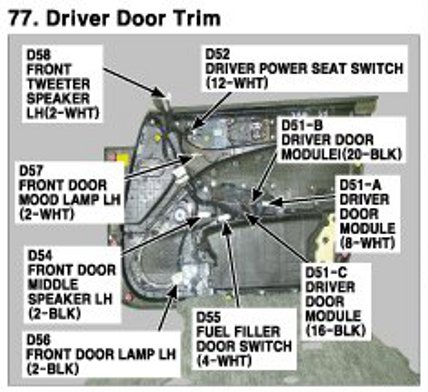 77. Driver Door Trim

D58
FRONT
TWEETER
SPEAKER
LH(2-WHT)

D52
DRIVER POWER SEAT SWITCH
(12-WHT)

D51-B
DRIVER DOOR
MODULEI(20-BLK)

D57
FRONT DOOR
MOOD LAMP LH
(2-WHT)

D51-A
DRIVER
DOOR
MODULE
(8-WHT)

D54
FRONT DOOR
MIDDLE
SPEAKER LH
(2-BLK)

D51-C
DRIVER
DOOR
MODULE
(16-BLK)

D55
FUEL FILLER
DOOR SWITCH
(4-WHT)

D56
FRONT DOOR LAMP LH
(2-BLK)