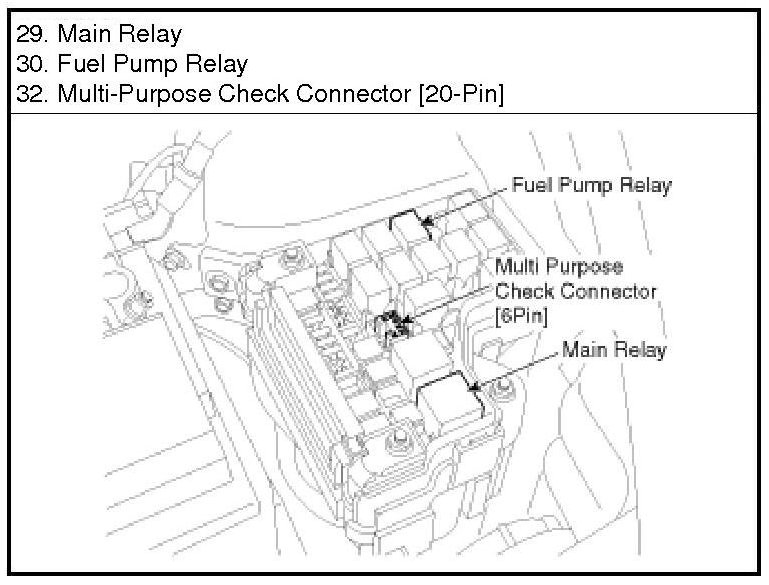 29. Main Relay
30. Fuel Pump Relay
32. Multi-Purpose Check Connector [20-Pin]

Fuel Pump Relay

Multi Purpose Check Connector [6Pin]

Main Relay