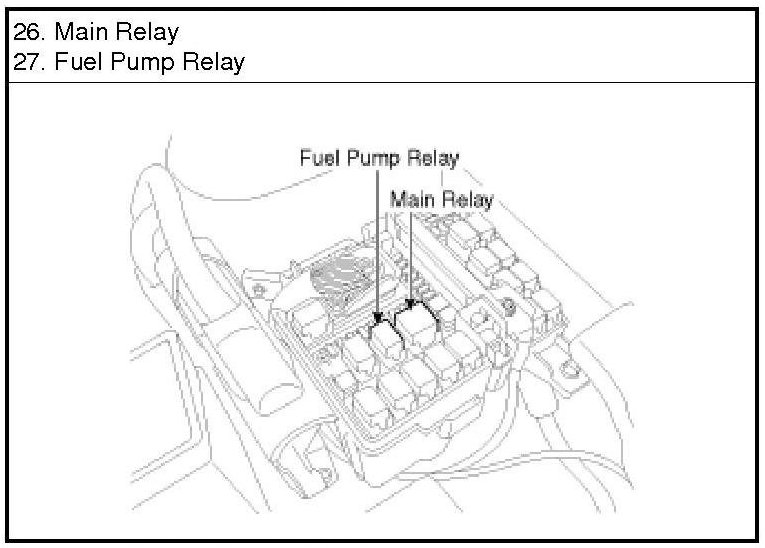 26. Main Relay
27. Fuel Pump Relay

Fuel Pump Relay

Main Relay