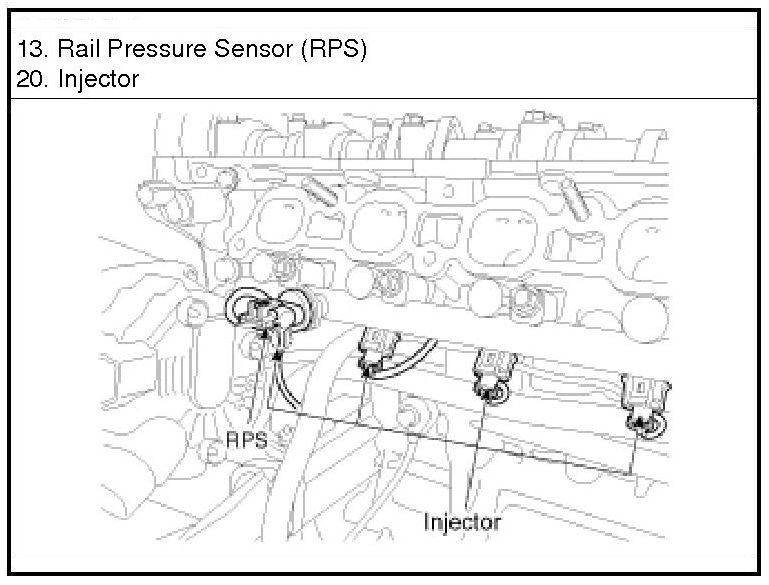 13. Rail Pressure Sensor (RPS)
20. Injector

RPS

Injector