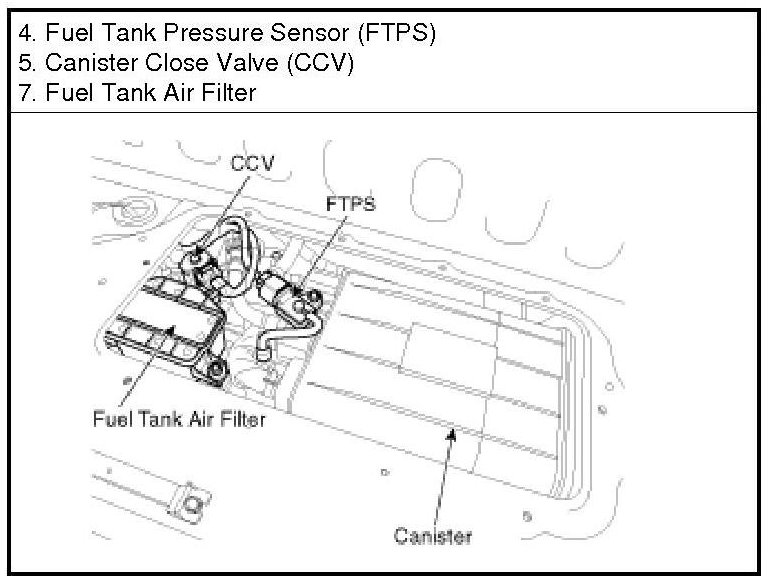 4. Fuel Tank Pressure Sensor (FTPS)
5. Canister Close Valve (CCV)
7. Fuel Tank Air Filter

CCV
FTPS
Fuel Tank Air Filter
Canister