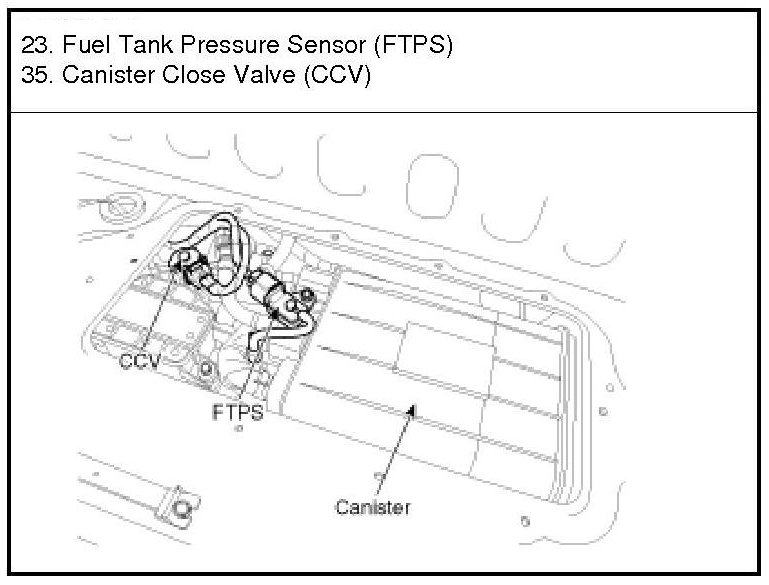 23. Fuel Tank Pressure Sensor (FTPS)
35. Canister Close Valve (CCV)

CCV
FTPS
Canister