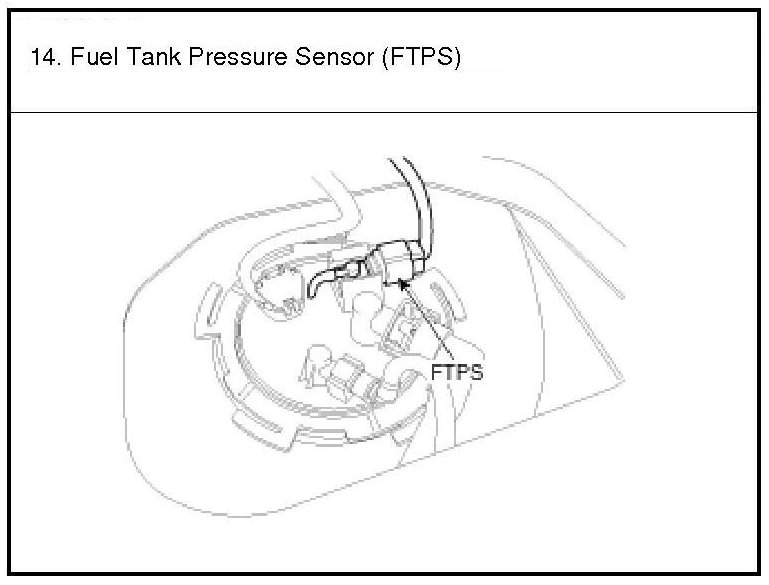 14. Fuel Tank Pressure Sensor (FTPS)

FTPS