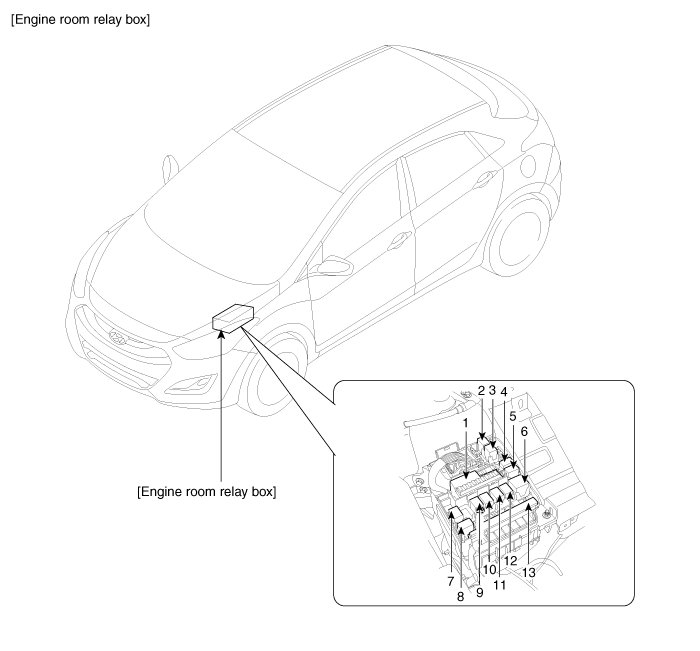 [Engine room relay box]

[Engine room relay box]

2 3 4
1
5
6
7
8
9
10
11
12
13