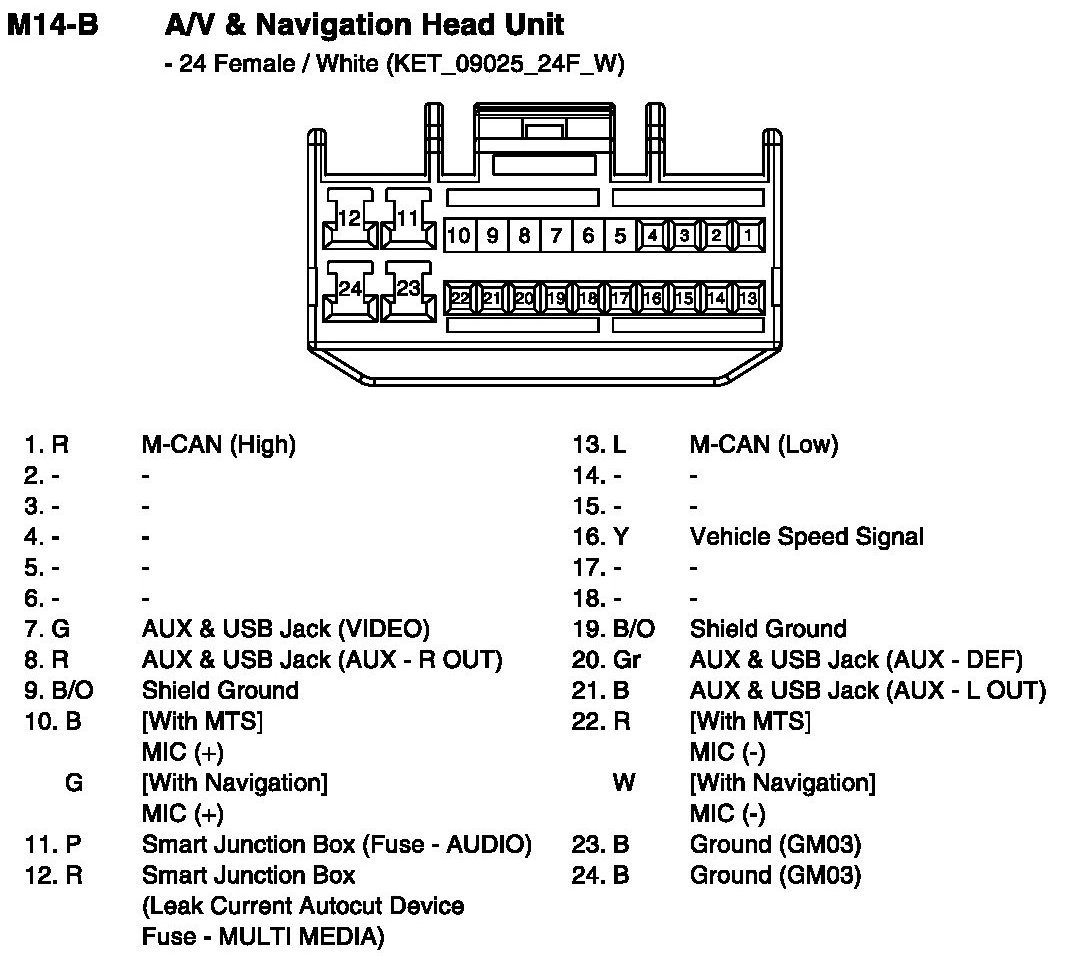 M14-B A/V & Navigation Head Unit

- 24 Female / White (KET_09025_24F_W)

12 11 10 9 8 7 6 5 4 3 2 1

24 23 22 21 20 19 18 17 16 15 14 13

1. R M-CAN (High)
2. - -
3. - -
4. - -
5. - -
6. - -
7. G AUX & USB Jack (VIDEO)
8. R AUX & USB Jack (AUX - R OUT)
9. B/O Shield Ground
10. B [With MTS]
MIC (+)
G [With Navigation]
MIC (+)
11. P Smart Junction Box (Fuse - AUDIO)
12. R Smart Junction Box
(Leak Current Autocut Device
Fuse - MULTI MEDIA)

13. L M-CAN (Low)
14. - -
15. - -
16. Y Vehicle Speed Signal
17. - -
18. - -
19. B/O Shield Ground
20. Gr AUX & USB Jack (AUX - DEF)
21. B AUX & USB Jack (AUX - L OUT)
22. R [With MTS]
MIC (-)
W [With Navigation]
MIC (-)
23. B Ground (GM03)
24. B Ground (GM03)