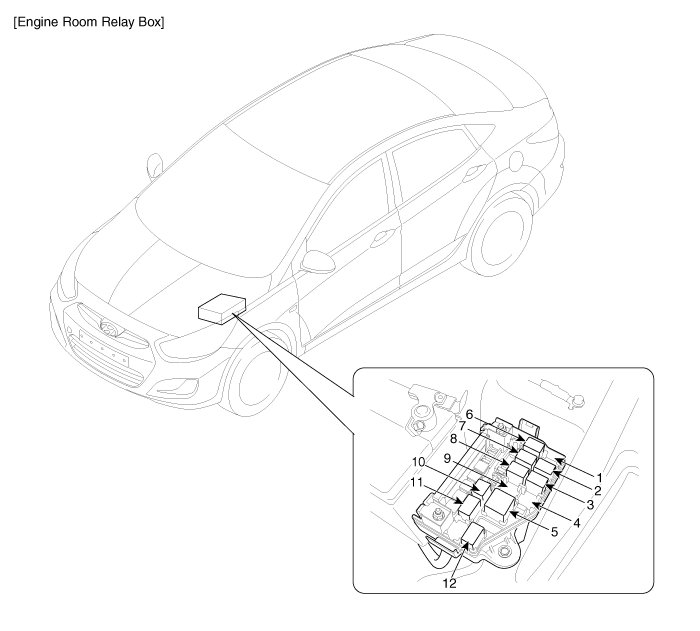 [Engine Room Relay Box]

6
7
8
9
10
11
1
2
3
4
5
12