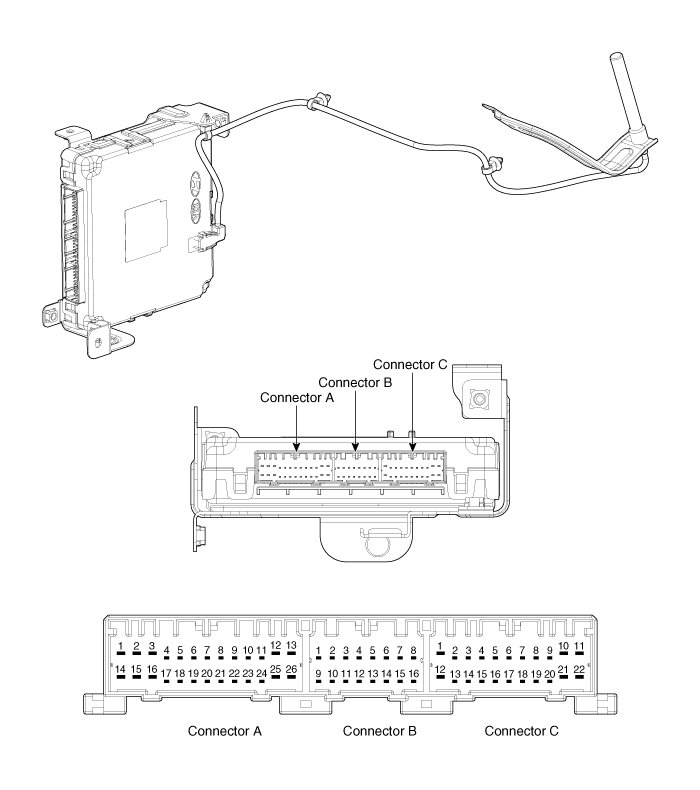 Connector C
Connector B
Connector A

1 2 3 4 5 6 7 8 9 10 11 12 13
14 15 16 17 18 19 20 21 22 23 24 25 26

1 2 3 4 5 6 7 8
9 10 11 12 13 14 15 16

1 2 3 4 5 6 7 8 9 10 11
12 13 14 15 16 17 18 19 20 21 22

Connector A
Connector B
Connector C