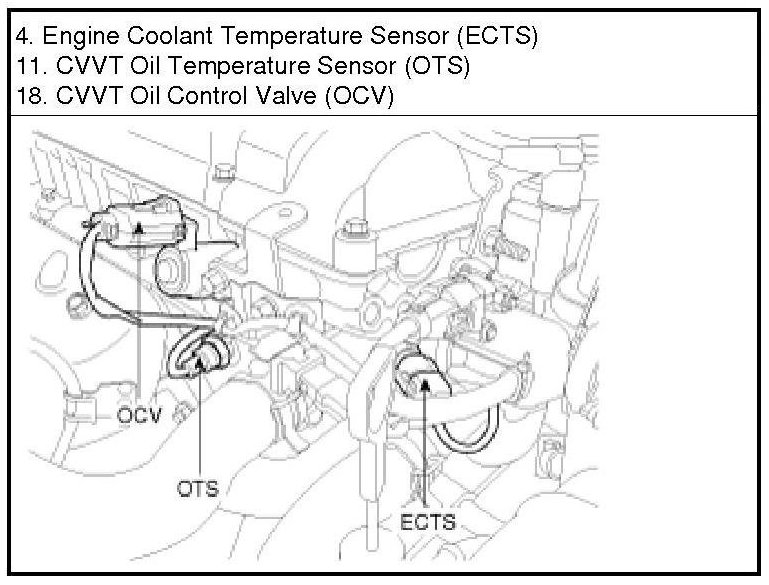 4. Engine Coolant Temperature Sensor (ECTS)
11. CVVT Oil Temperature Sensor (OTS)
18. CVVT Oil Control Valve (OCV)

OCV

OTS

ECTS