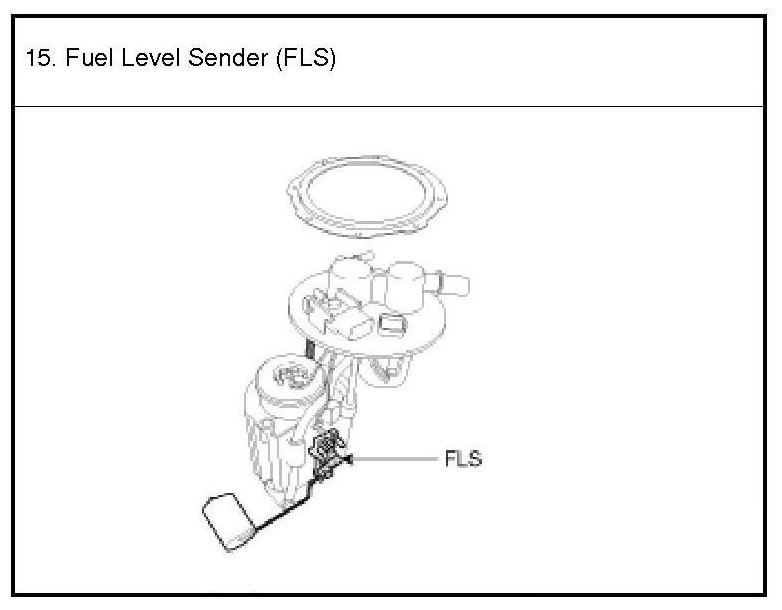 15. Fuel Level Sender (FLS)

FLS