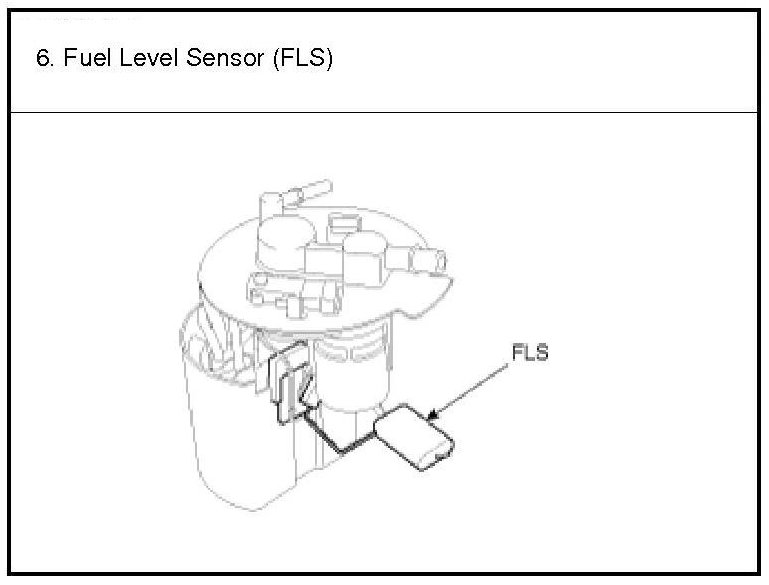 6. Fuel Level Sensor (FLS)

FLS