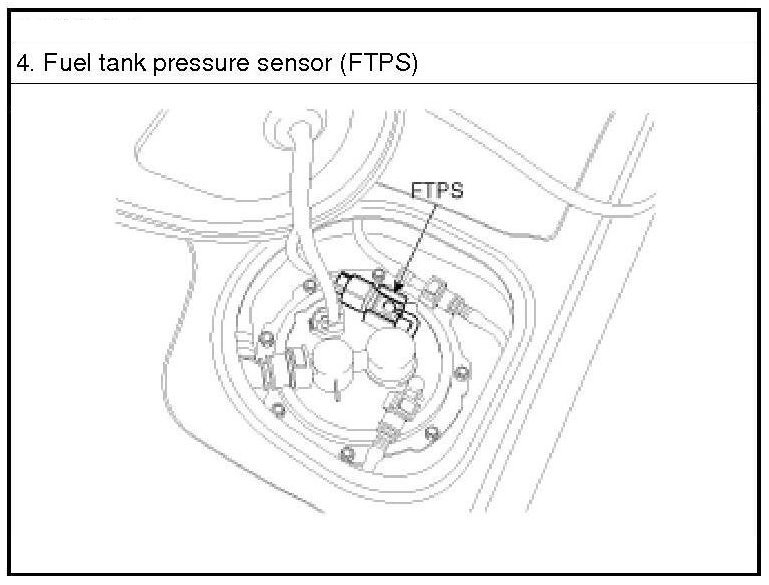 4. Fuel tank pressure sensor (FTPS)

FTPS