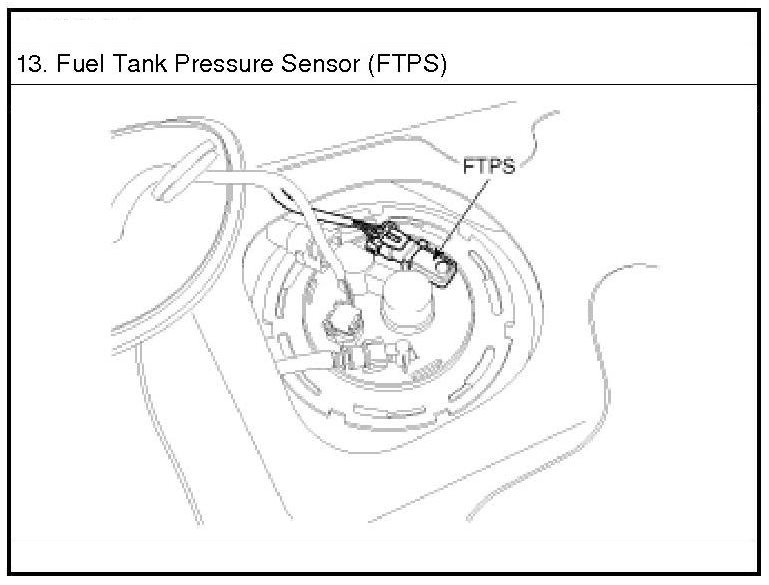 13. Fuel Tank Pressure Sensor (FTPS)

FTPS