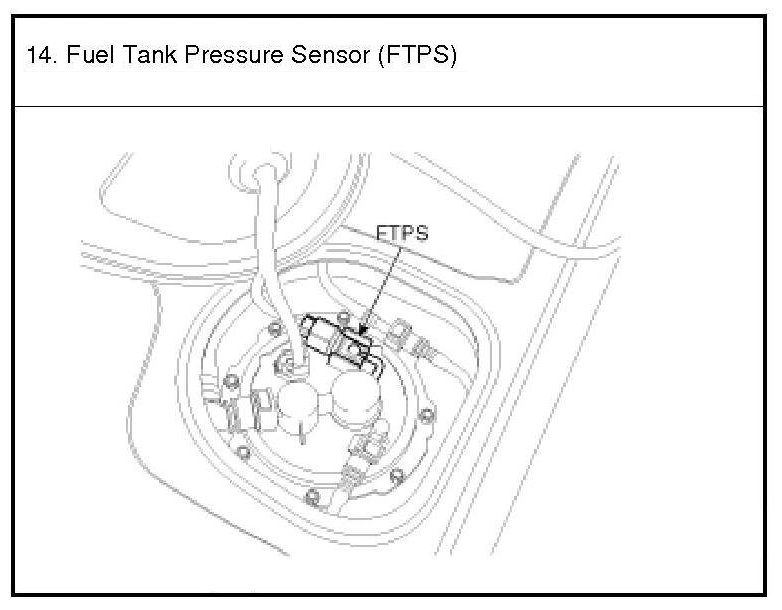 14. Fuel Tank Pressure Sensor (FTPS)

FTPS