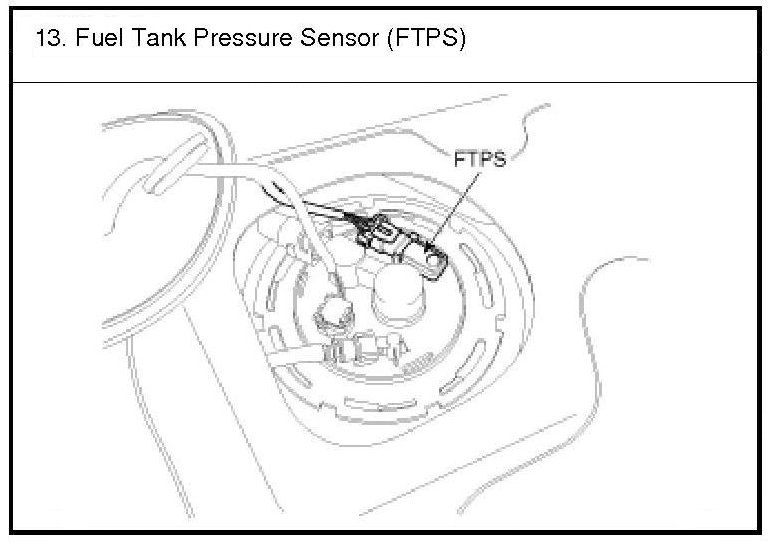 13. Fuel Tank Pressure Sensor (FTPS)

FTPS