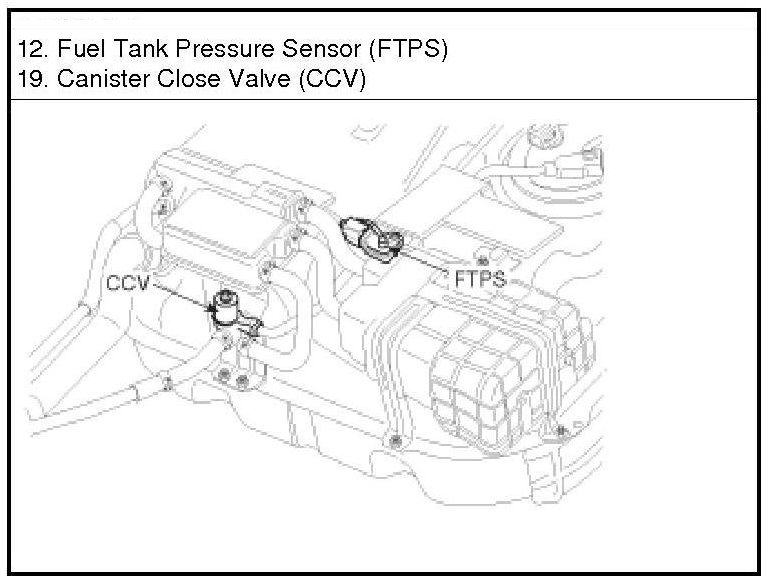 12. Fuel Tank Pressure Sensor (FTPS)
19. Canister Close Valve (CCV)

CCV

FTPS