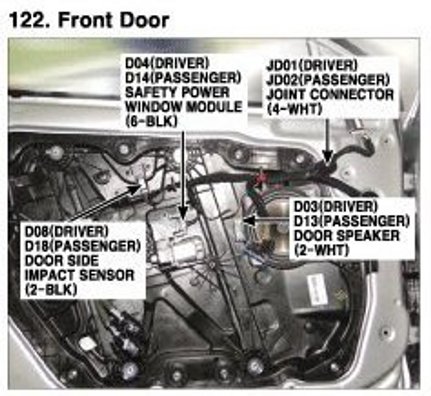 122. Front Door

D04(DRIVER)
D14(PASSENGER)
SAFETY POWER
WINDOW MODULE
(6-BLK)

JD01(DRIVER)
JD02(PASSENGER)
JOINT CONNECTOR
(4-WHT)

D08(DRIVER)
D18(PASSENGER)
DOOR SIDE
IMPACT SENSOR
(2-BLK)

D03(DRIVER)
D13(PASSENGER)
DOOR SPEAKER
(2-WHT)