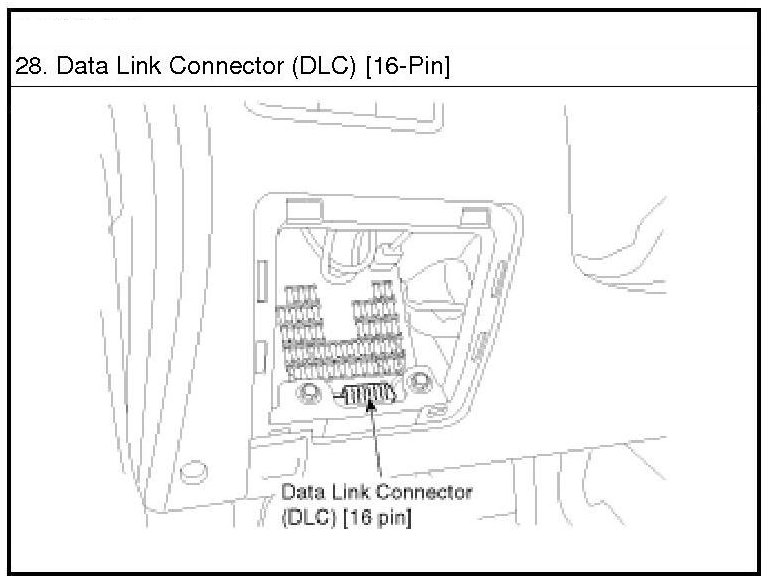 28. Data Link Connector (DLC) [16-Pin]

Data Link Connector
(DLC) [16 pin]