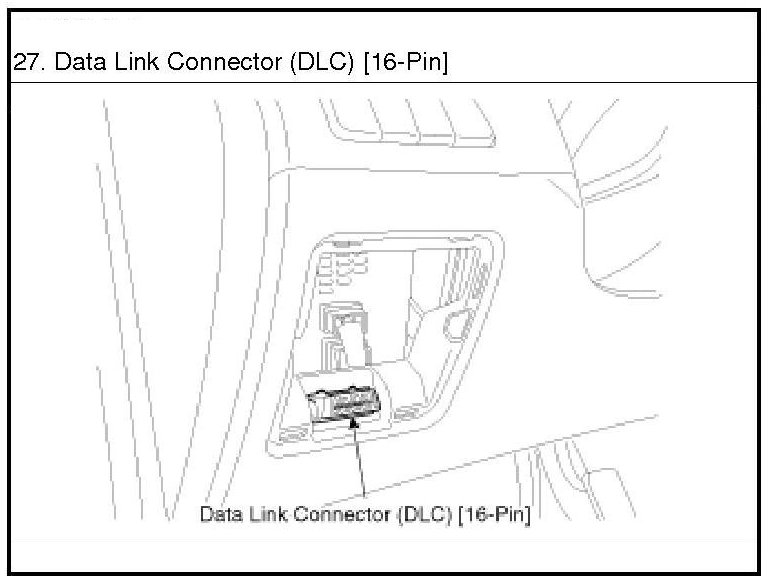 27. Data Link Connector (DLC) [16-Pin]

Data Link Connector (DLC) [16-Pin]