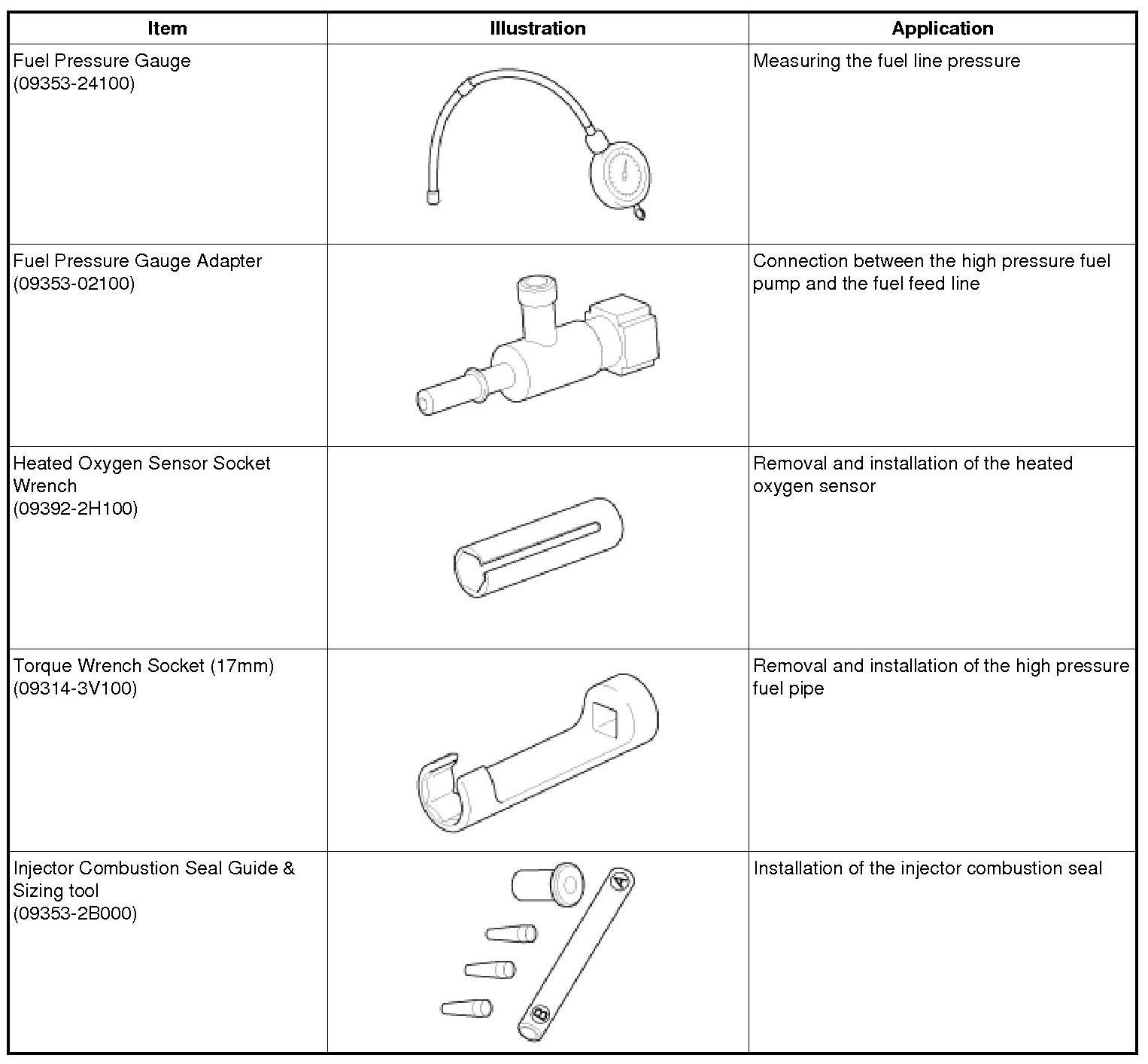 | Item | Illustration | Application |
|---|---|---|
| Fuel Pressure Gauge (09353-24100) | | Measuring the fuel line pressure |
| Fuel Pressure Gauge Adapter (09353-02100) | | Connection between the high pressure fuel pump and the fuel feed line |
| Heated Oxygen Sensor Socket Wrench (09392-2H100) | | Removal and installation of the heated oxygen sensor |
| Torque Wrench Socket (17mm) (09314-3V100) | | Removal and installation of the high pressure fuel pipe |
| Injector Combustion Seal Guide & Sizing tool (09353-2B000) | A B | Installation of the injector combustion seal |