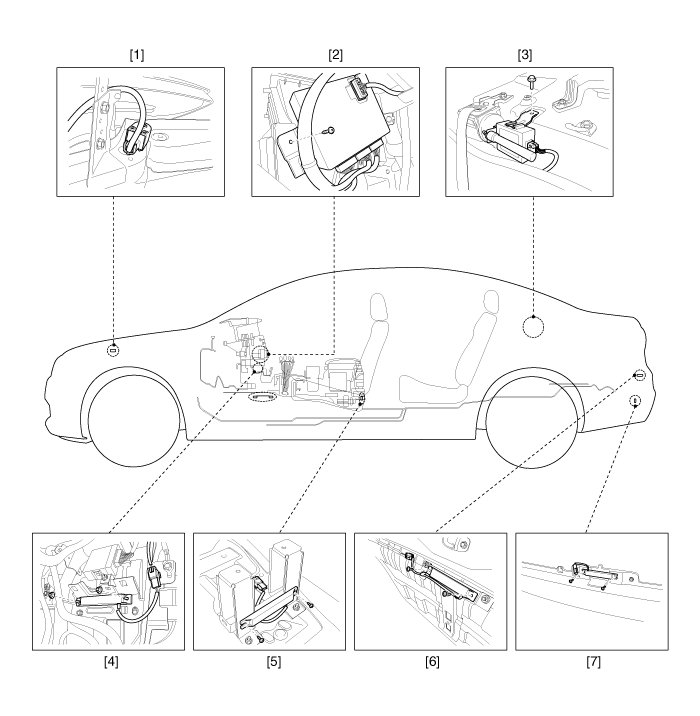 [1]
[2]
[3]
[4]
[5]
[6]
[7]