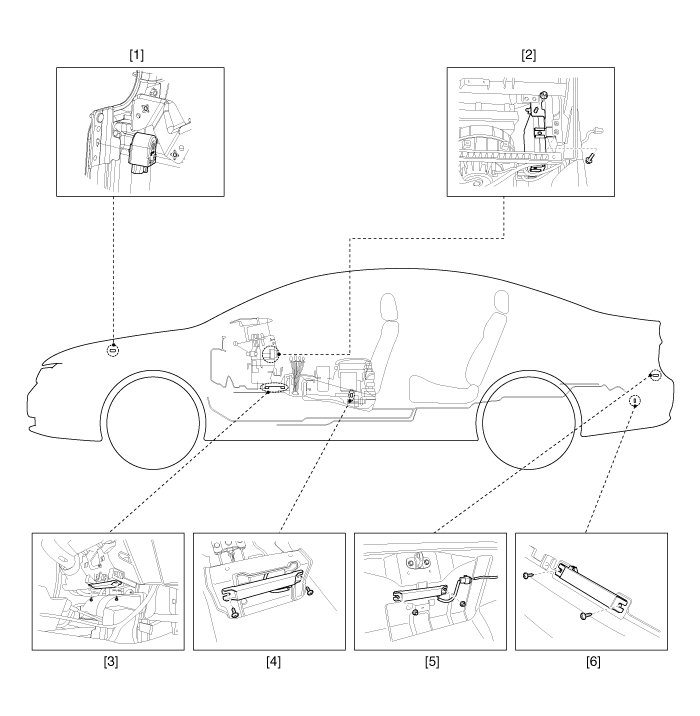 [1]

[2]

[3]

[4]

[5]

[6]